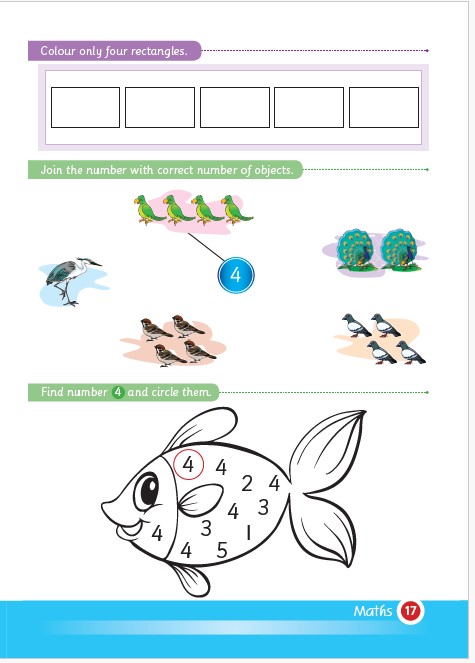 Colour only four rectangles.

Join the number with correct number of objects.

4

Find number 4 and circle them.

4 4 2 4 4 3 4 3 1 4 5

Maths 17